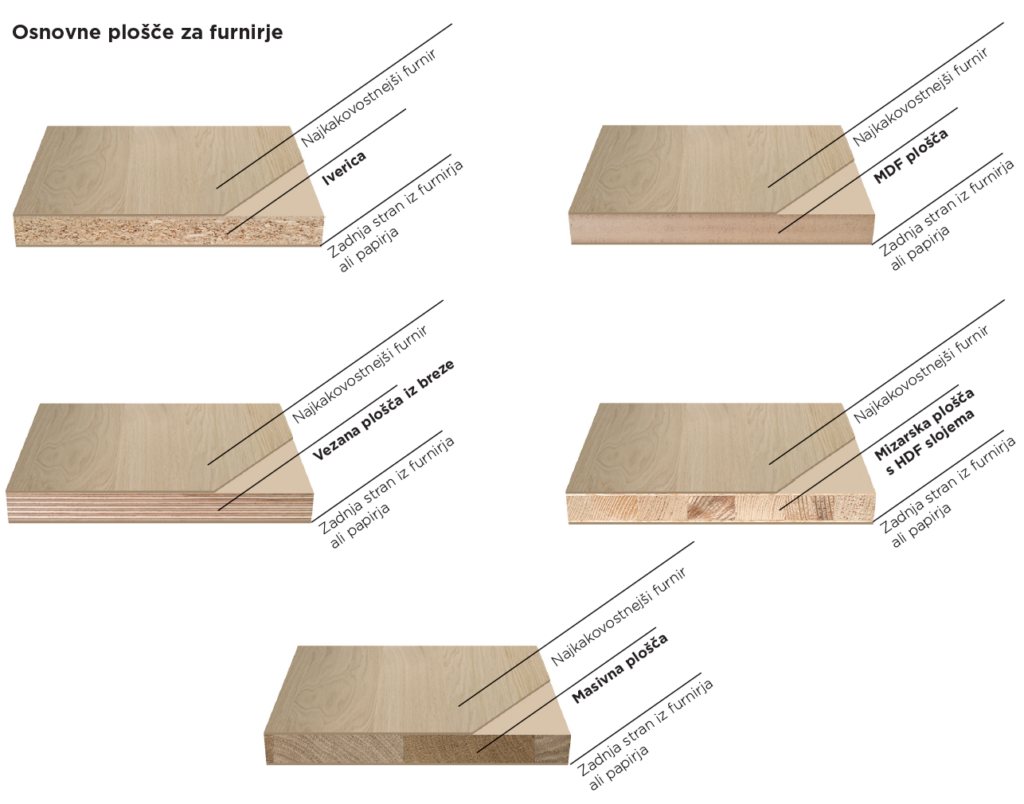 Osnovne plošče za furnirje

Najkakovostnejši furnir
Iverica
Zadnja stran iz furnirja ali papirja

Najkakovostnejši furnir
MDF plošča
Zadnja stran iz furnirja ali papirja

Najkakovostnejši furnir
Vezana plošča iz breze
Zadnja stran iz furnirja ali papirja

Najkakovostnejši furnir
Mizarska plošča s HDF slojema
Zadnja stran iz furnirja ali papirja

Najkakovostnejši furnir
Masivna plošča
Zadnja stran iz furnirja ali papirja